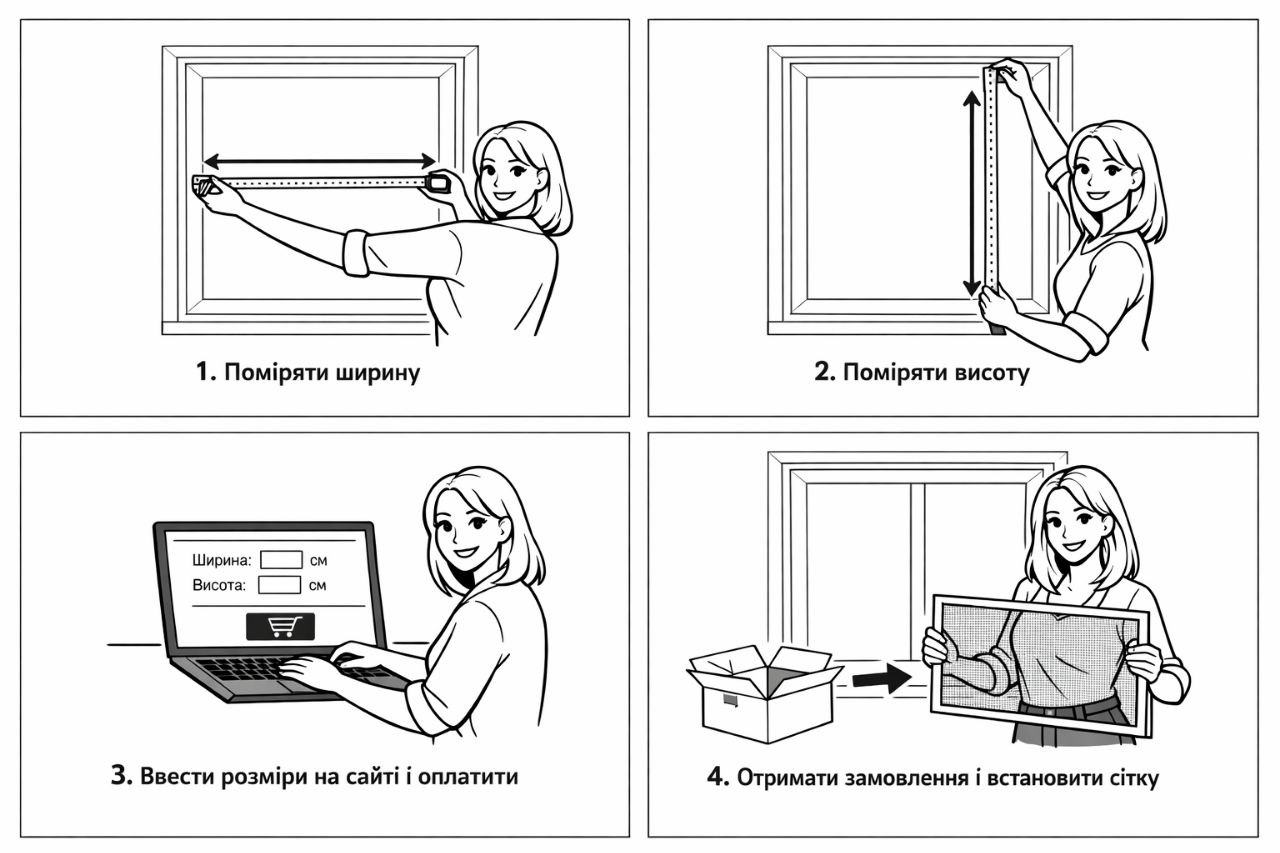 1. Поміряти ширину

2. Поміряти висоту

Ширина: см
Висота: см

3. Ввести розміри на сайті і оплатити

4. Отримати замовлення і встановити сітку